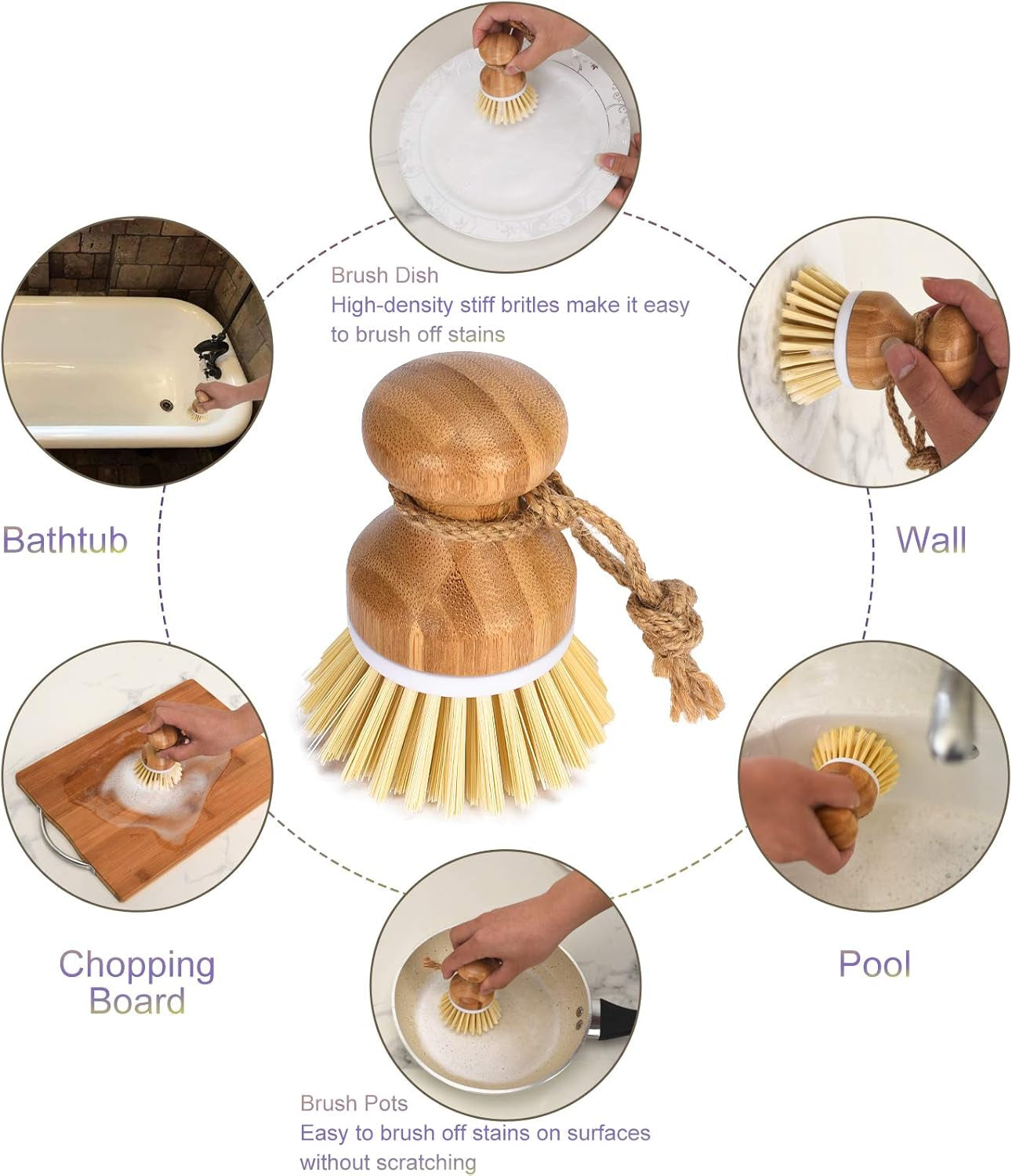 Brush Dish
High-density stiff britles make it easy to brush off stains

Bathtub

Wall

Chopping Board

Pool

Brush Pots
Easy to brush off stains on surfaces without scratching